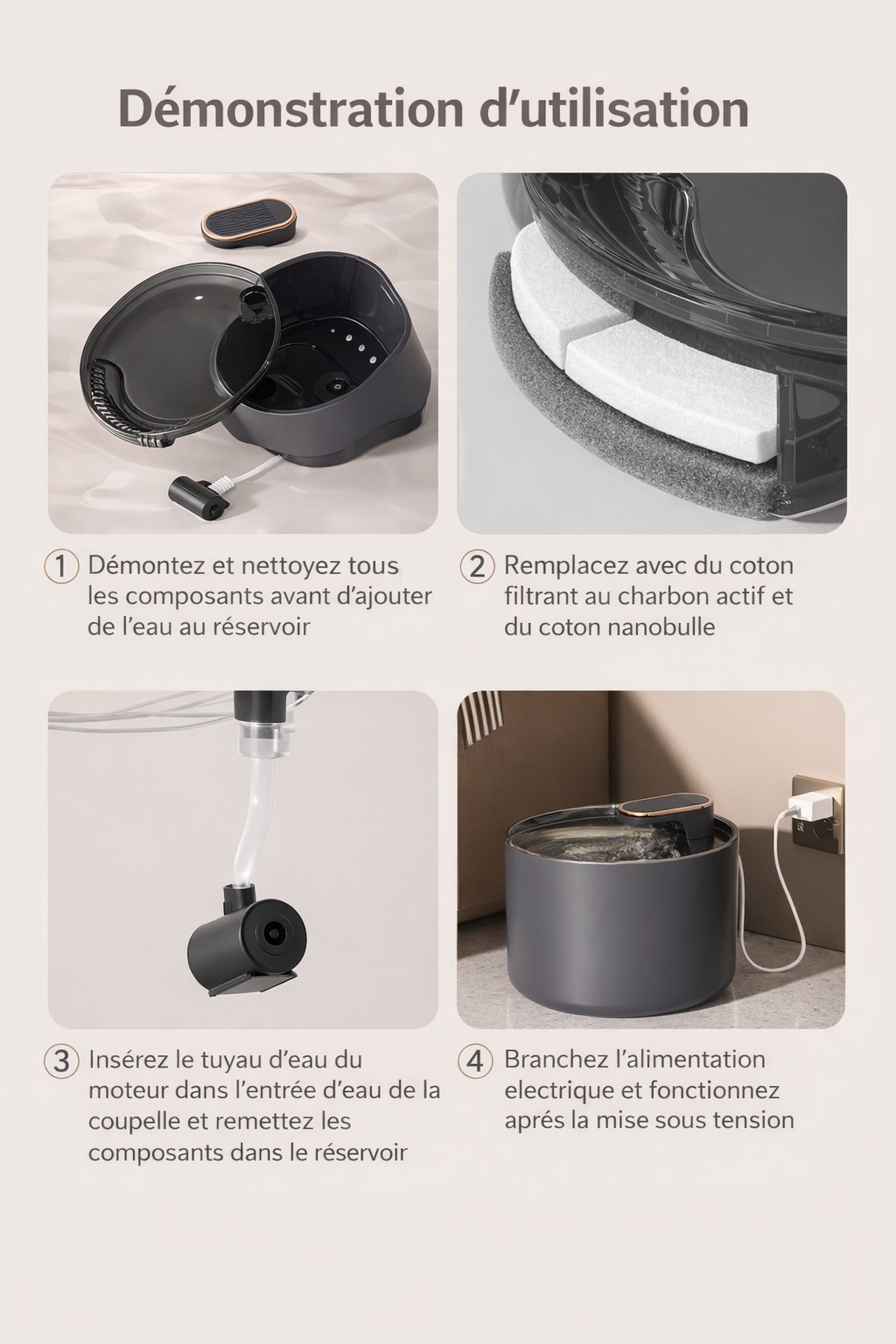 Démonstration d'utilisation

1 Démontez et nettoyez tous les composants avant d'ajouter de l'eau au réservoir

2 Remplacez avec du coton filtrant au charbon actif et du coton nanobulle

3 Insérez le tuyau d'eau du moteur dans l'entrée d'eau de la coupelle et remettez les composants dans le réservoir

4 Branchez l'alimentation electrique et fonctionnez aprés la mise sous tension